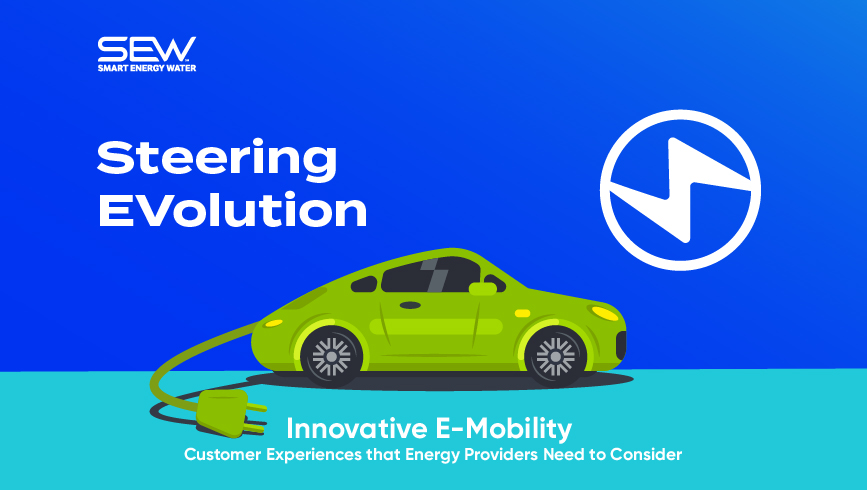 SEW
SMART ENERGY WATER

Steering EVolution

Innovative E-Mobility
Customer Experiences that Energy Providers Need to Consider